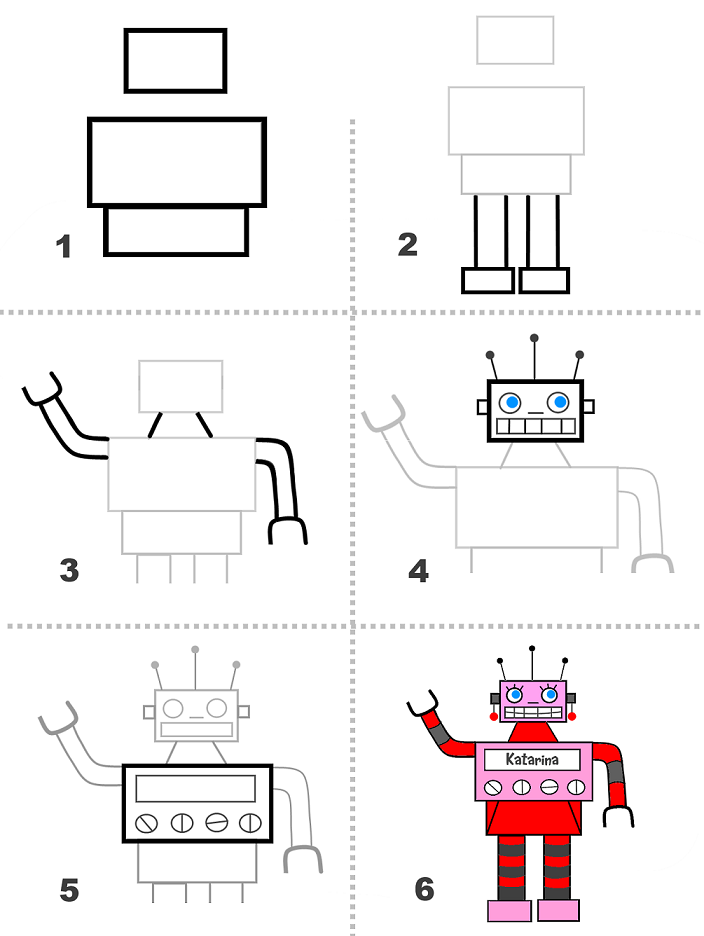 1

2

3

4

5

6

Katarina