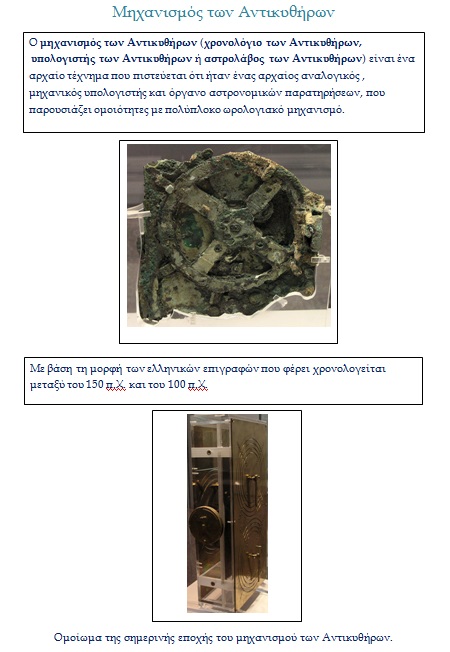 Μηχανισμός των Αντικυθήρων

Ο μηχανισμός των Αντικυθήρων (χρονολόγιο των Αντικυθήρων, υπολογιστής των Αντικυθήρων ή αστρολάβος των Αντικυθήρων) είναι ένα αρχαίο τέχνημα που πιστεύεται ότι ήταν ένας αρχαίος αναλογικός , μηχανικός υπολογιστής και όργανο αστρονομικών παρατηρήσεων, που παρουσιάζει ομοιότητες με πολύπλοκο ωρολογιακό μηχανισμό.

Με βάση τη μορφή των ελληνικών επιγραφών που φέρει χρονολογείται μεταξύ του 150 π.Χ. και του 100 π.Χ.

Ομοίωμα της σημερινής εποχής του μηχανισμού των Αντικυθήρων.